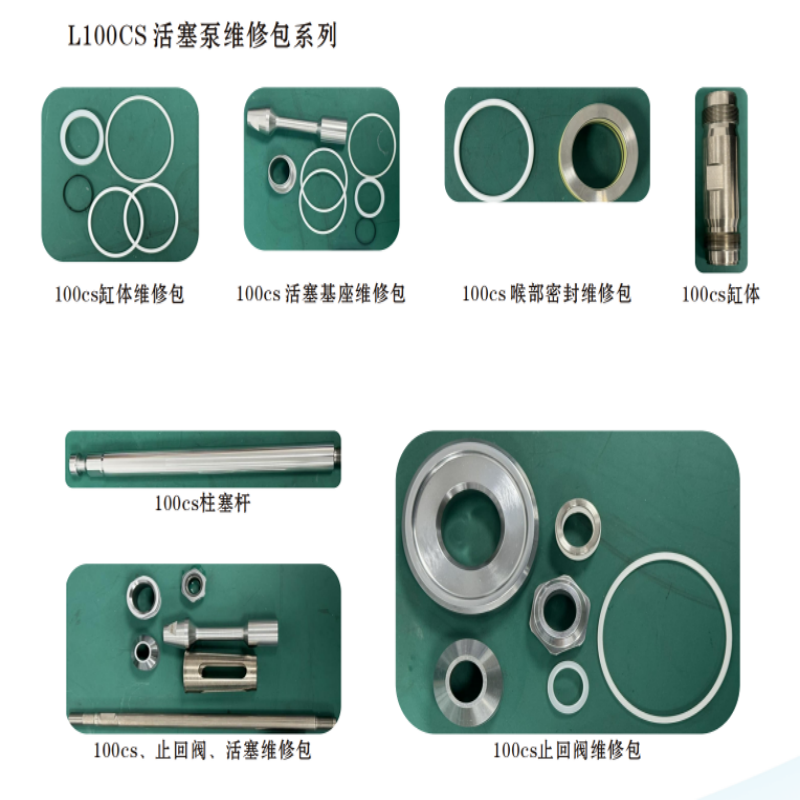 L100CS 活塞泵维修包系列

100cs缸体维修包

100cs 活塞基座维修包

100cs 喉部密封维修包

100cs缸体

100cs柱塞杆

100cs、止回阀、活塞维修包

100cs止回阀维修包